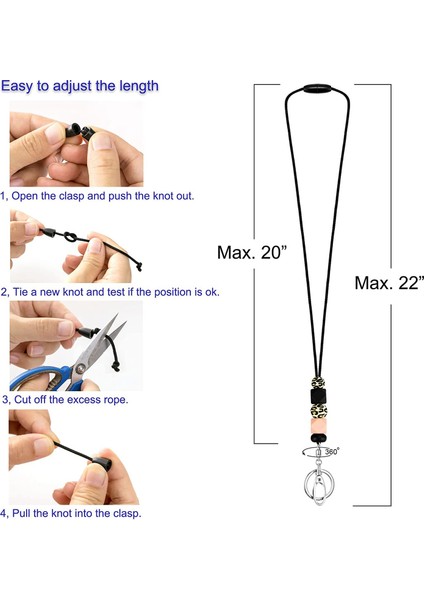 Easy to adjust the length

1, Open the clasp and push the knot out.

2, Tie a new knot and test if the position is ok.

3, Cut off the excess rope.

4, Pull the knot into the clasp.

Max. 20”

Max. 22”

360°