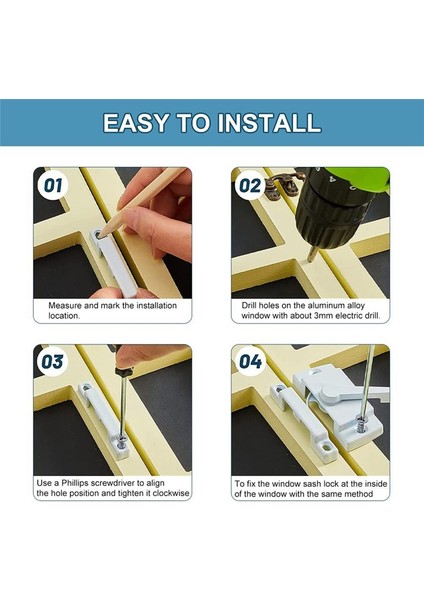 EASY TO INSTALL

01

Measure and mark the installation location.

02

Drill holes on the aluminum alloy window with about 3mm electric drill.

03

Use a Phillips screwdriver to align the hole position and tighten it clockwise

04

To fix the window sash lock at the inside of the window with the same method