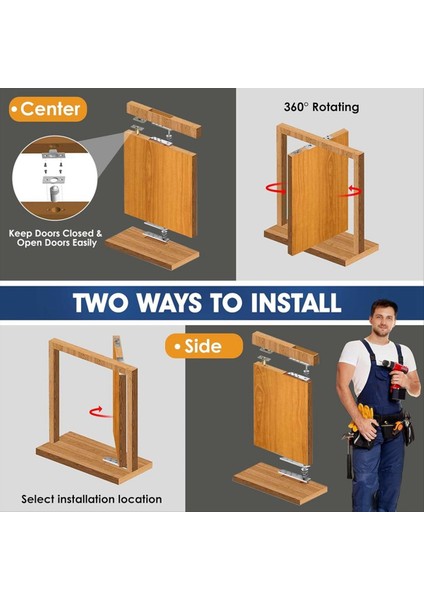 •Center

Keep Doors Closed & Open Doors Easily

360° Rotating

TWO WAYS TO INSTALL

•Side

Select installation location