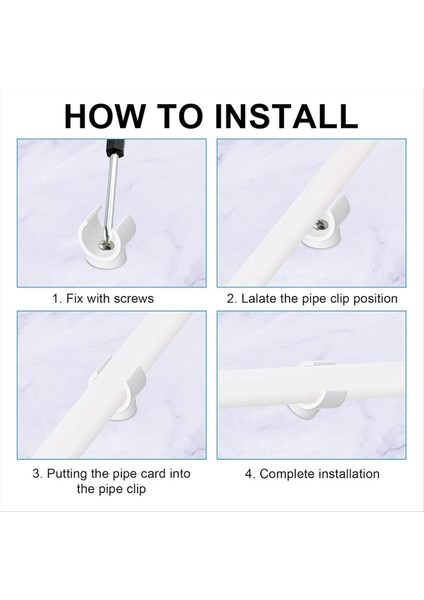 HOW TO INSTALL

1. Fix with screws

2. Lalate the pipe clip position

3. Putting the pipe card into the pipe clip

4. Complete installation