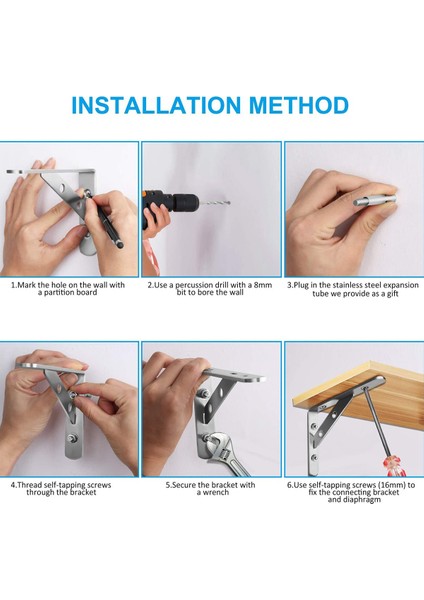 INSTALLATION METHOD

1.Mark the hole on the wall with a partition board

2.Use a percussion drill with a 8mm bit to bore the wall

3.Plug in the stainless steel expansion tube we provide as a gift

4.Thread self-tapping screws through the bracket

5.Secure the bracket with a wrench

6.Use self-tapping screws (16mm) to fix the connecting bracket and diaphragm