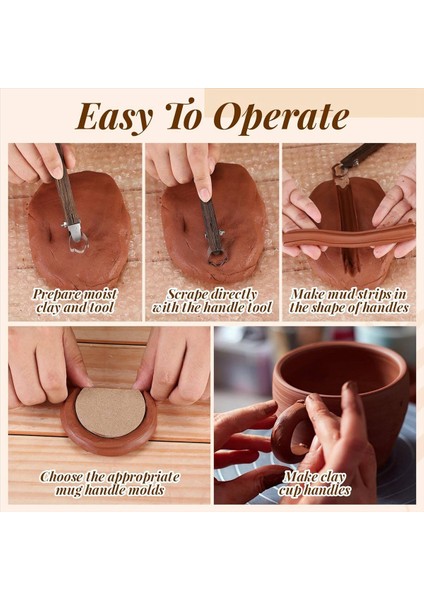 Easy To Operate

Prepare moist clay and tool

Scrape directly with the handle tool

Make mud strips in the shape of handles

Choose the appropriate mug handle molds

Make clay cup handles