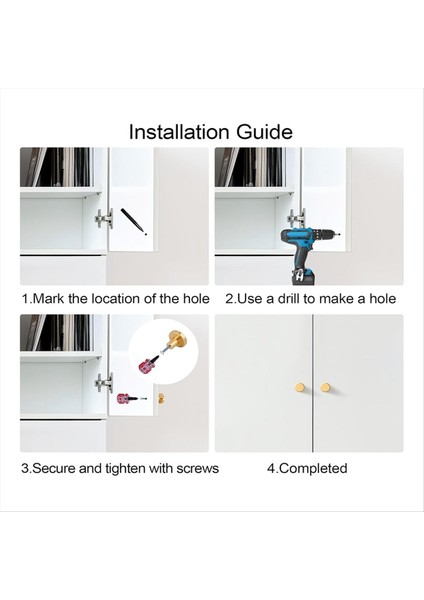 Installation Guide

1.Mark the location of the hole

2.Use a drill to make a hole

3.Secure and tighten with screws

4.Completed