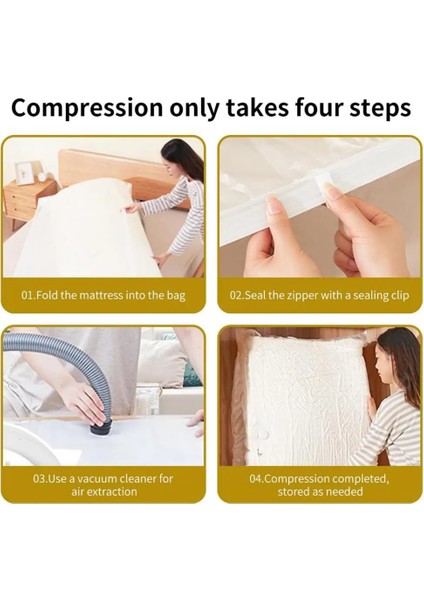 Compression only takes four steps

01.Fold the mattress into the bag

02.Seal the zipper with a sealing clip

03.Use a vacuum cleaner for air extraction

04.Compression completed, stored as needed