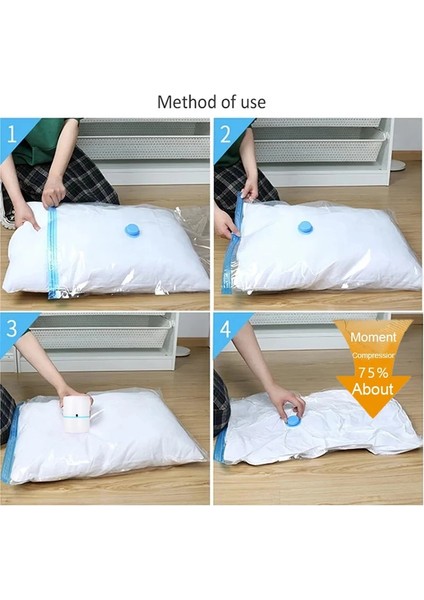 Method of use

1

2

3

4

Moment
Compressior
75%
About