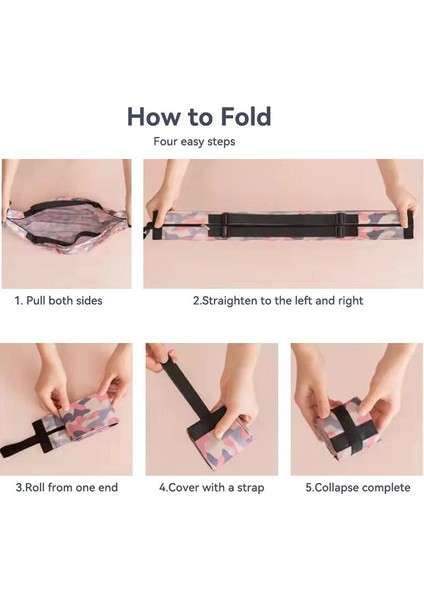 How to Fold

Four easy steps

1. Pull both sides

2.Straighten to the left and right

3.Roll from one end

4.Cover with a strap

5.Collapse complete