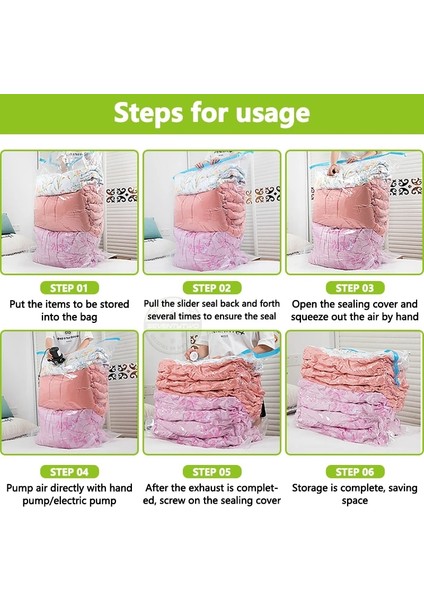 Steps for usage

STEP 01
Put the items to be stored into the bag

STEP 02
Pull the slider seal back and forth several times to ensure the seal

STEP 03
Open the sealing cover and squeeze out the air by hand

STEP 04
Pump air directly with hand pump/electric pump

STEP 05
After the exhaust is completed, screw on the sealing cover

STEP 06
Storage is complete, saving space