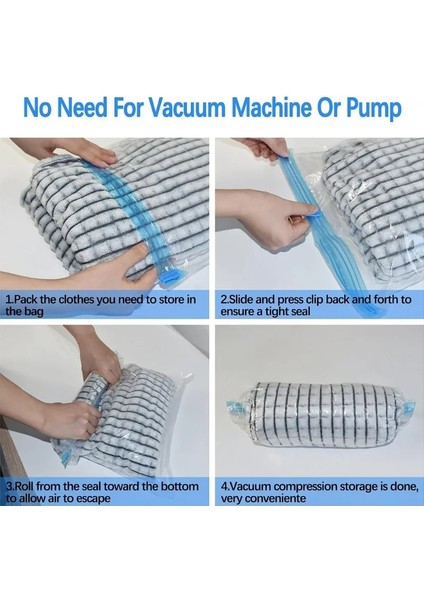 No Need For Vacuum Machine Or Pump

1.Pack the clothes you need to store in the bag

2.Slide and press clip back and forth to ensure a tight seal

3.Roll from the seal toward the bottom to allow air to escape

4.Vacuum compression storage is done, very conveniente