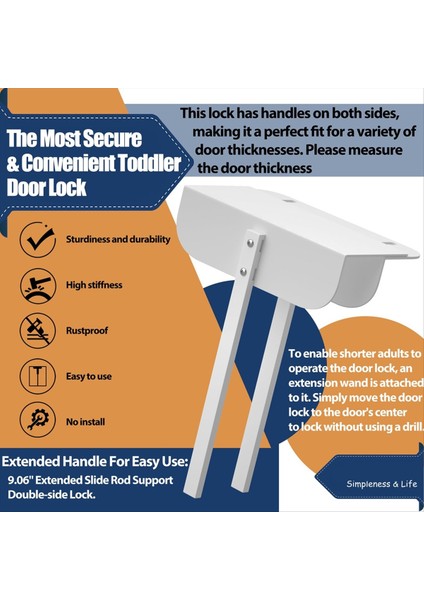 The Most Secure & Convenient Toddler Door Lock

This lock has handles on both sides, making it a perfect fit for a variety of door thicknesses. Please measure the door thickness

Sturdiness and durability

High stiffness

Rustproof

Easy to use

No install

To enable shorter adults to operate the door lock, an extension wand is attached to it. Simply move the door lock to the door's center to lock without using a drill.

Extended Handle For Easy Use:
9.06" Extended Slide Rod Support Double-side Lock.

Simpleness & Life