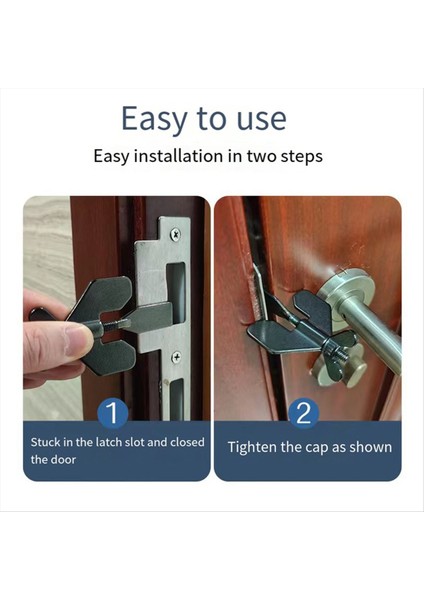 Easy to use

Easy installation in two steps

1

Stuck in the latch slot and closed the door

2

Tighten the cap as shown