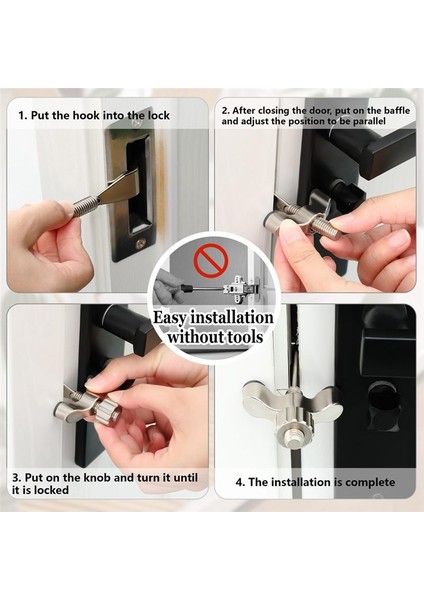 1. Put the hook into the lock

2. After closing the door, put on the baffle and adjust the position to be parallel

Easy installation without tools

3. Put on the knob and turn it until it is locked

4. The installation is complete