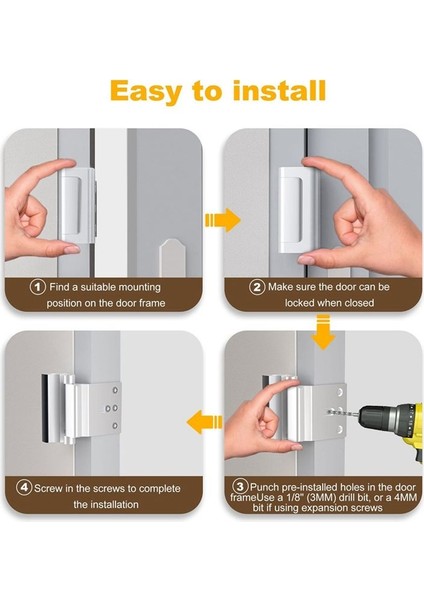 Easy to install

1 Find a suitable mounting position on the door frame

2 Make sure the door can be locked when closed

3 Punch pre-installed holes in the door frameUse a 1/8" (3MM) drill bit, or a 4MM bit if using expansion screws

4 Screw in the screws to complete the installation