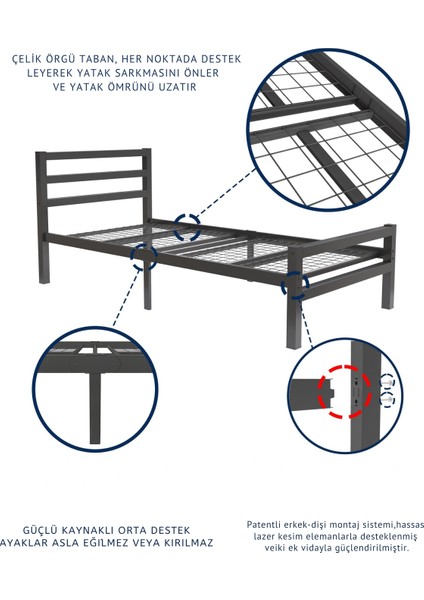 ÇELİK ÖRGÜ TABAN, HER NOKTADA DESTEK LEYEREK YATAK SARKMASINI ÖNLER VE YATAK ÖMRÜNÜ UZATIR

GÜÇLÜ KAYNAKLI ORTA DESTEK AYAKLAR ASLA EĞİLMEZ VEYA KIRILMAZ

Patentli erkek-dişi montaj sistemi,hassas lazer kesim elemanlarla desteklenmiş veiki ek vidayla güçlendirilmiştir.