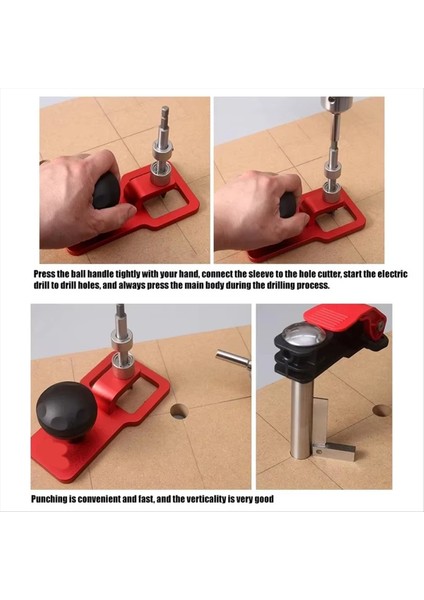 Press the ball handle tightly with your hand, connect the sleeve to the hole cutter, start the electric drill to drill holes, and always press the main body during the drilling process.

Punching is convenient and fast, and the verticality is very good