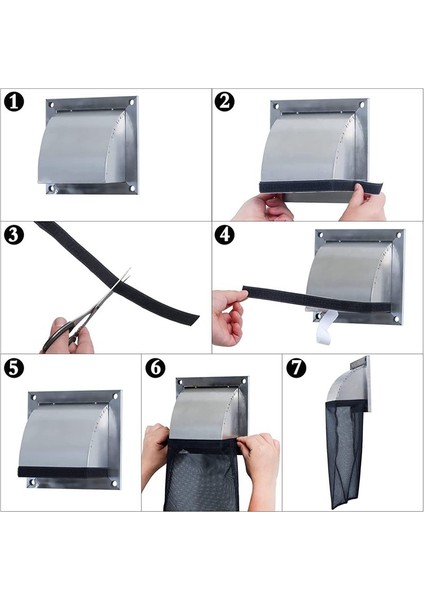 1

2

3

4

5

6

7