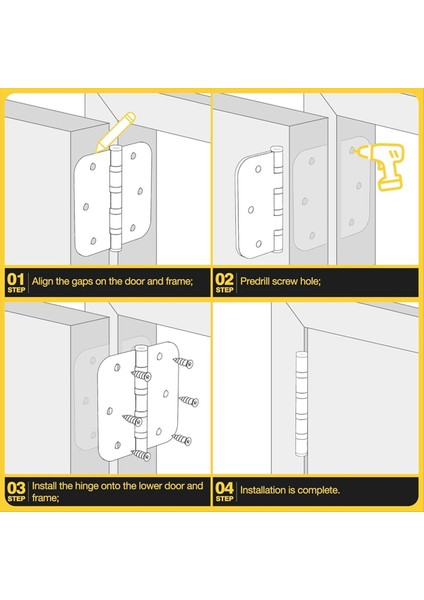 01 STEP Align the gaps on the door and frame;

02 STEP Predrill screw hole;

03 STEP Install the hinge onto the lower door and frame;

04 STEP Installation is complete.