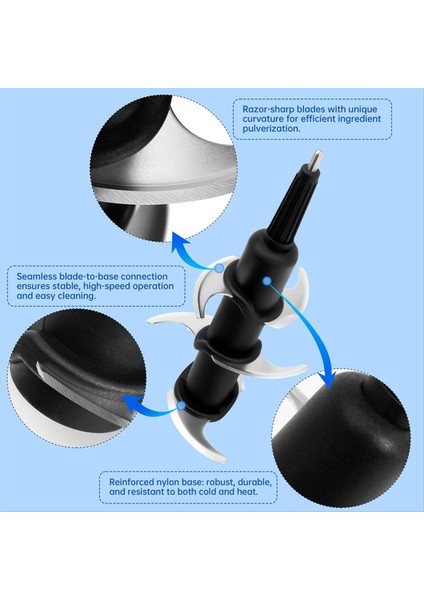 Razor-sharp blades with unique curvature for efficient ingredient pulverization.

Seamless blade-to-base connection ensures stable, high-speed operation and easy cleaning.

Reinforced nylon base: robust, durable, and resistant to both cold and heat.