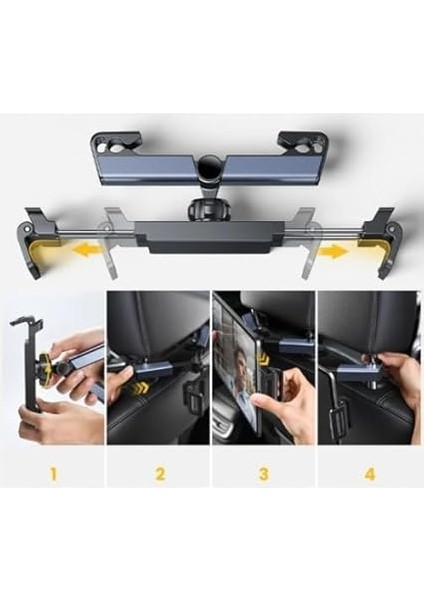 1

2

3

4