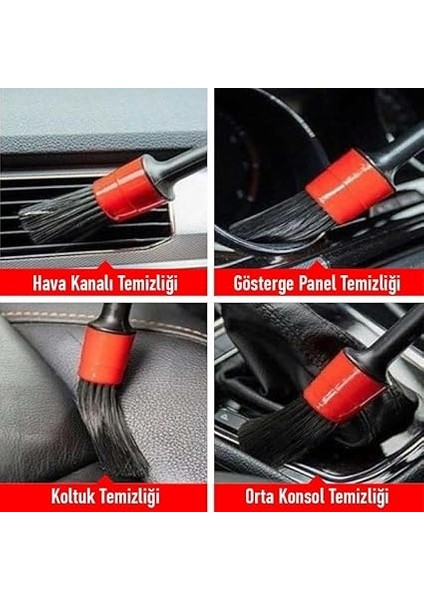 Hava Kanalı Temizliği

Gösterge Panel Temizliği

Koltuk Temizliği

Orta Konsol Temizliği