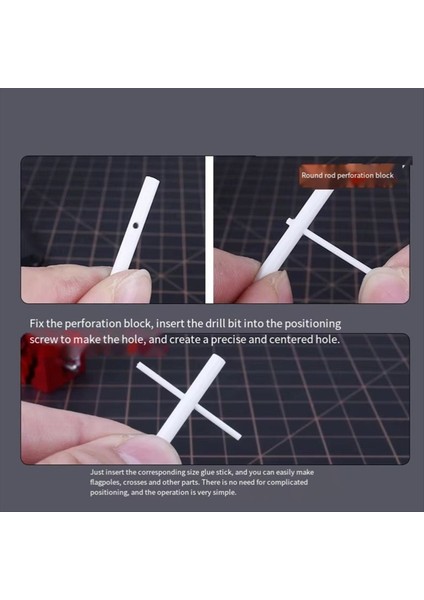 Round rod perforation block

Fix the perforation block, insert the drill bit into the positioning screw to make the hole, and create a precise and centered hole.

Just insert the corresponding size glue stick, and you can easily make flagpoles, crosses and other parts. There is no need for complicated positioning, and the operation is very simple.