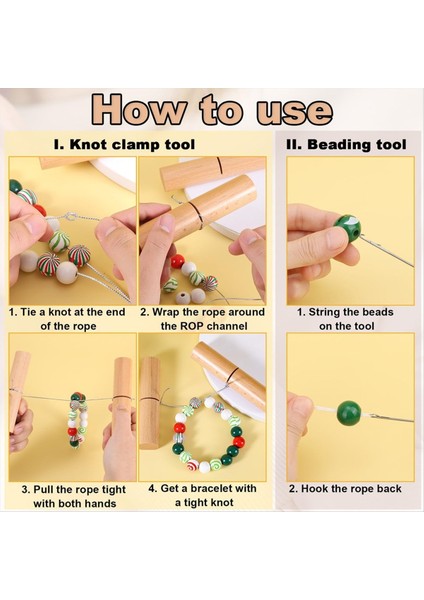 How to use

I. Knot clamp tool

1. Tie a knot at the end of the rope

2. Wrap the rope around the ROP channel

3. Pull the rope tight with both hands

4. Get a bracelet with a tight knot

II. Beading tool

1. String the beads on the tool

2. Hook the rope back