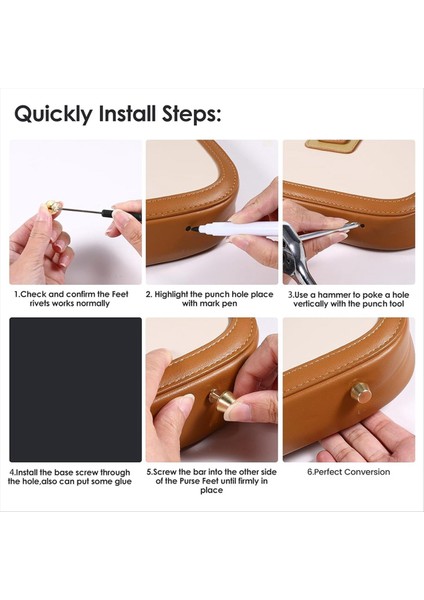 Quickly Install Steps:

1.Check and confirm the Feet rivets works normally

2. Highlight the punch hole place with mark pen

3.Use a hammer to poke a hole vertically with the punch tool

4.Install the base screw through the hole,also can put some glue

5.Screw the bar into the other side of the Purse Feet until firmly in place

6.Perfect Conversion