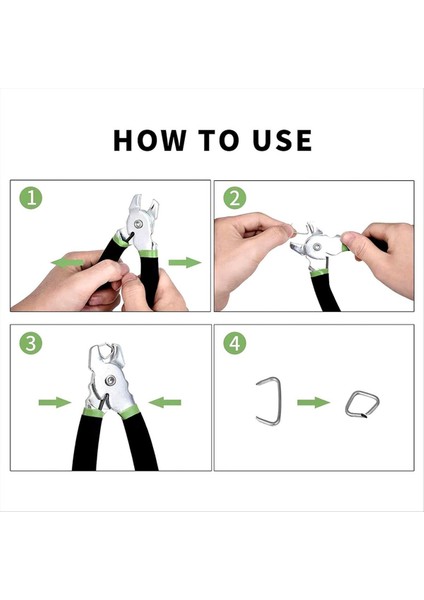 HOW TO USE

1

2

3

4