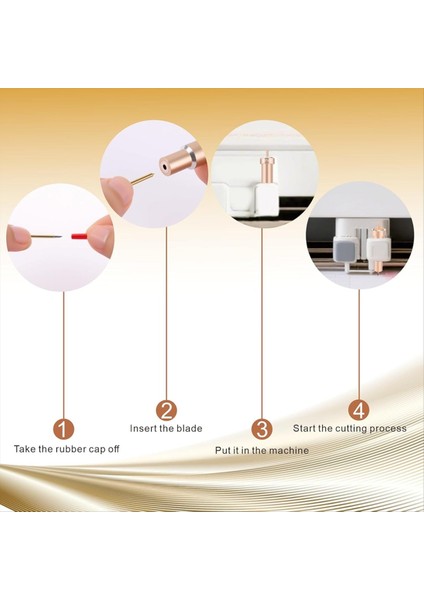 1
Take the rubber cap off

2
Insert the blade

3
Put it in the machine

4
Start the cutting process