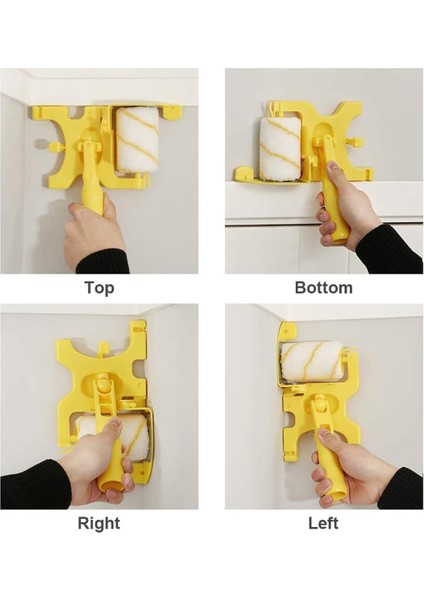 Top

Bottom

Right

Left