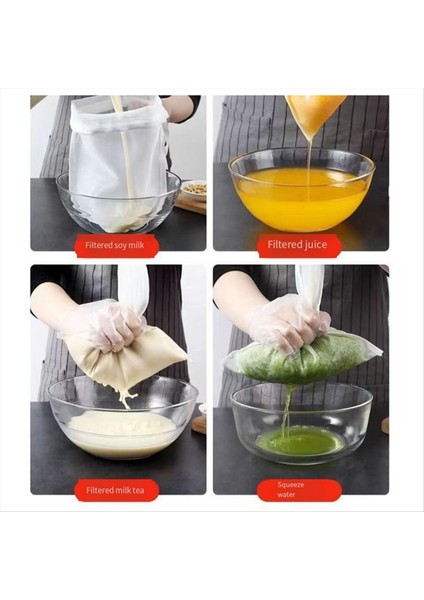 Filtered soy milk

Filtered juice

Filtered milk tea

Squeeze water