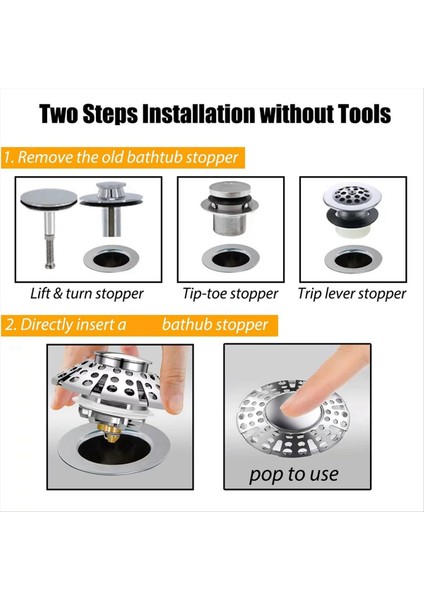 Two Steps Installation without Tools

1. Remove the old bathtub stopper

Lift & turn stopper

Tip-toe stopper

Trip lever stopper

2. Directly insert a bathub stopper

pop to use