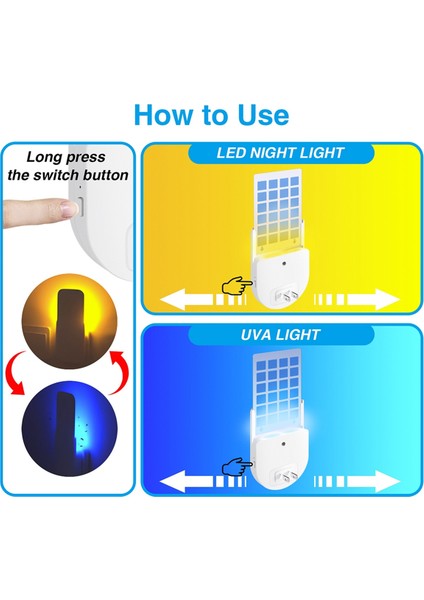 How to Use

Long press the switch button

LED NIGHT LIGHT

UVA LIGHT