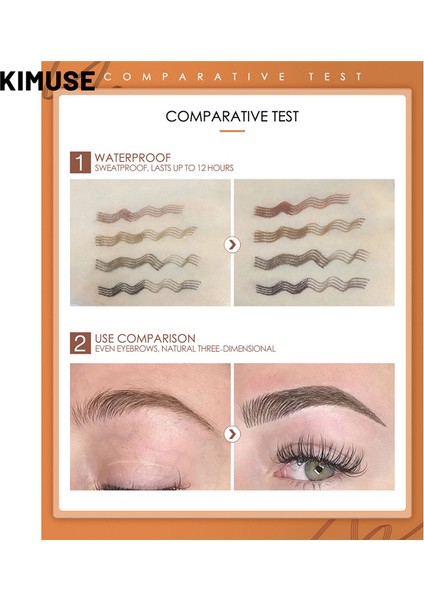 KIMUSE

COMPARATIVE TEST

COMPARATIVE TEST

1 WATERPROOF
SWEATPROOF, LASTS UP TO 12 HOURS

2 USE COMPARISON
EVEN EYEBROWS, NATURAL THREE-DIMENSIONAL