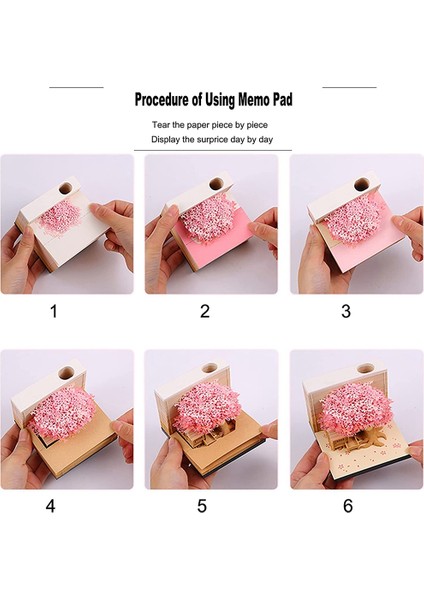 Procedure of Using Memo Pad

Tear the paper piece by piece
Display the surprice day by day

1

2

3

4

5

6