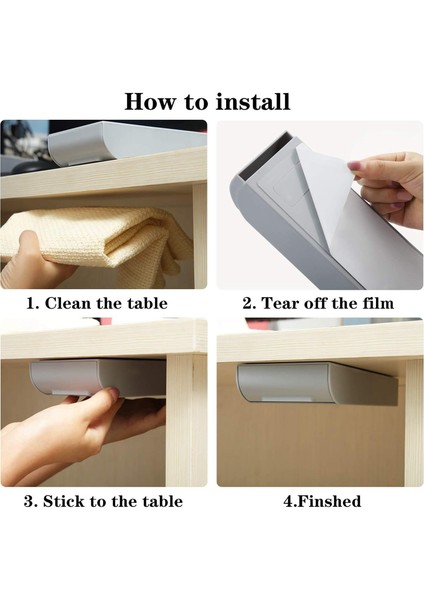 How to install

1. Clean the table

2. Tear off the film

3. Stick to the table

4.Finshed