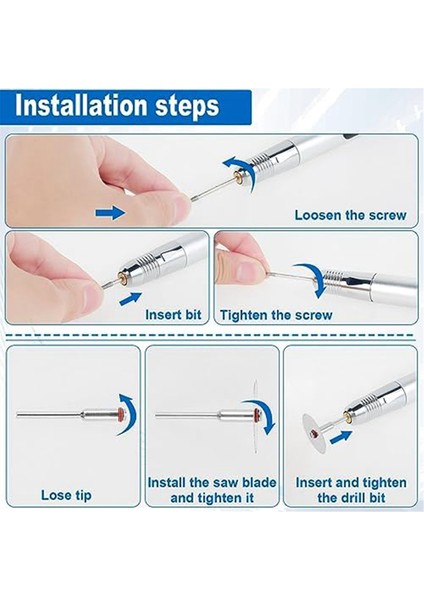 Installation steps

Loosen the screw

Insert bit

Tighten the screw

Lose tip

Install the saw blade and tighten it

Insert and tighten the drill bit