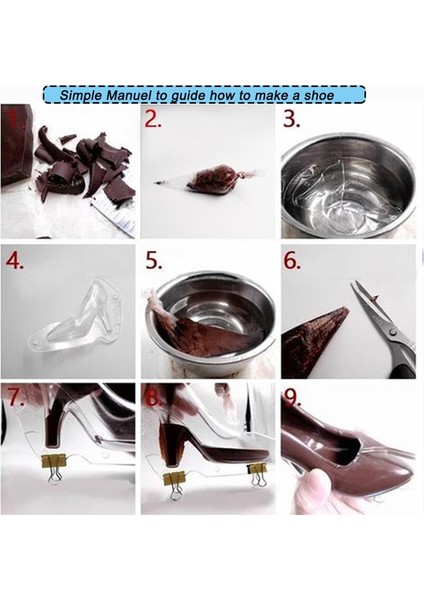 Simple Manuel to guide how to make a shoe

1.

2.

3.

4.

5.

6.

7.

8.

9.