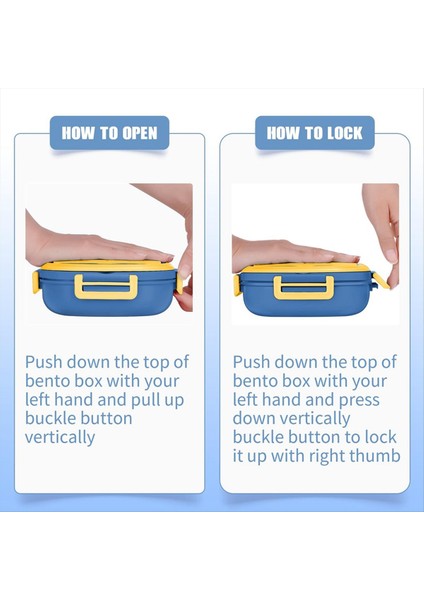 HOW TO OPEN

Push down the top of bento box with your left hand and pull up buckle button vertically

HOW TO LOCK

Push down the top of bento box with your left hand and press down vertically buckle button to lock it up with right thumb