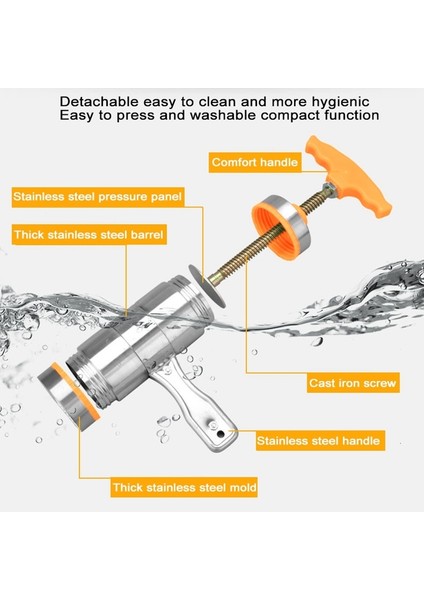 Detachable easy to clean and more hygienic
Easy to press and washable compact function

Comfort handle

Stainless steel pressure panel

Thick stainless steel barrel

Cast iron screw

Stainless steel handle

Thick stainless steel mold