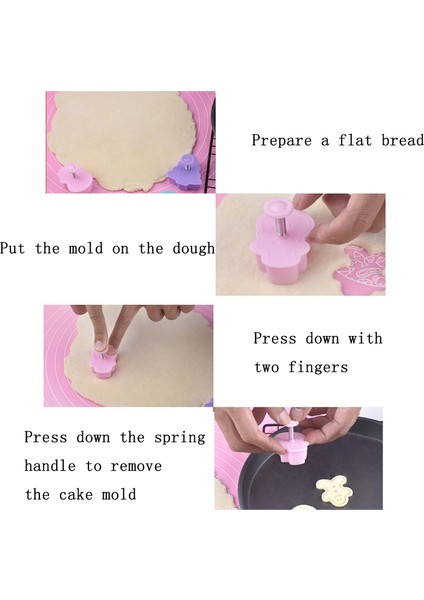 Prepare a flat bread

Put the mold on the dough

Press down with two fingers

Press down the spring handle to remove the cake mold