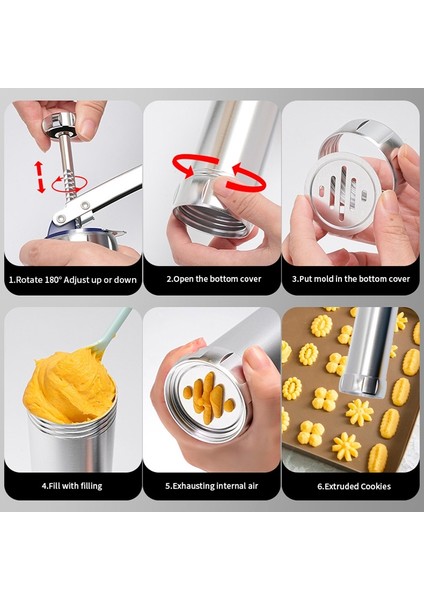 1.Rotate 180° Adjust up or down

2.Open the bottom cover

3.Put mold in the bottom cover

4.Fill with filling

5.Exhausting internal air

6.Extruded Cookies