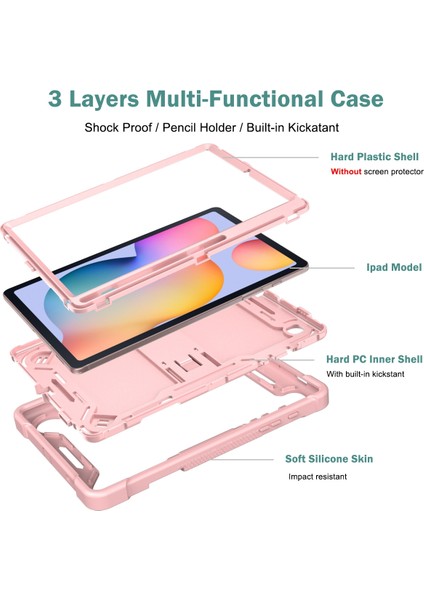 3 Layers Multi-Functional Case

Shock Proof / Pencil Holder / Built-in Kickatant

Hard Plastic Shell

Without screen protector

Ipad Model

Hard PC Inner Shell

With built-in kickstant

Soft Silicone Skin

Impact resistant