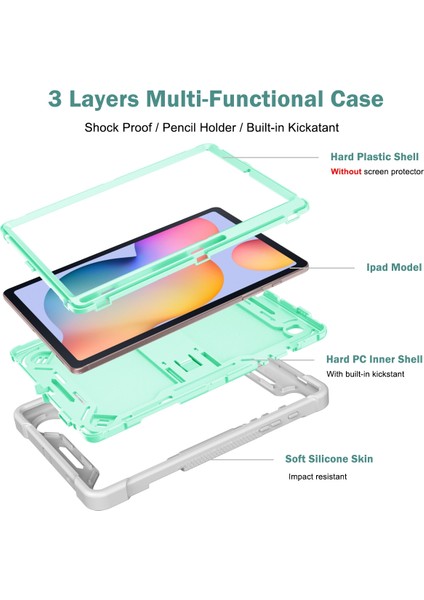 3 Layers Multi-Functional Case

Shock Proof / Pencil Holder / Built-in Kickatant

Hard Plastic Shell

Without screen protector

Ipad Model

Hard PC Inner Shell

With built-in kickstant

Soft Silicone Skin

Impact resistant