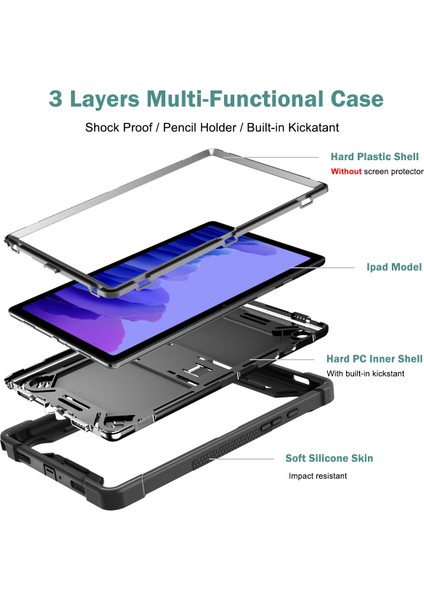 3 Layers Multi-Functional Case

Shock Proof / Pencil Holder / Built-in Kickatant

Hard Plastic Shell

Without screen protector

Ipad Model

Hard PC Inner Shell

With built-in kickstant

Soft Silicone Skin

Impact resistant