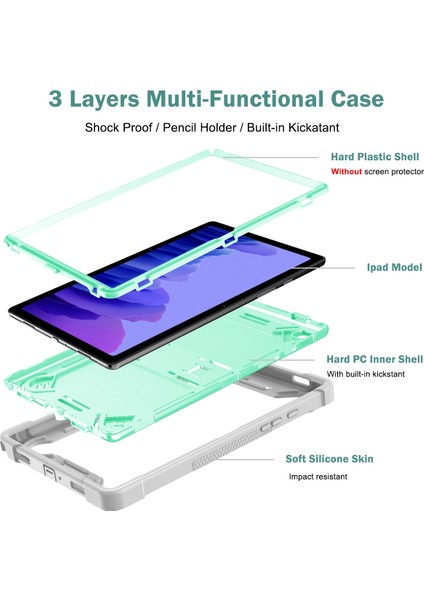 3 Layers Multi-Functional Case

Shock Proof / Pencil Holder / Built-in Kickatant

Hard Plastic Shell

Without screen protector

Ipad Model

Hard PC Inner Shell

With built-in kickstant

Soft Silicone Skin

Impact resistant