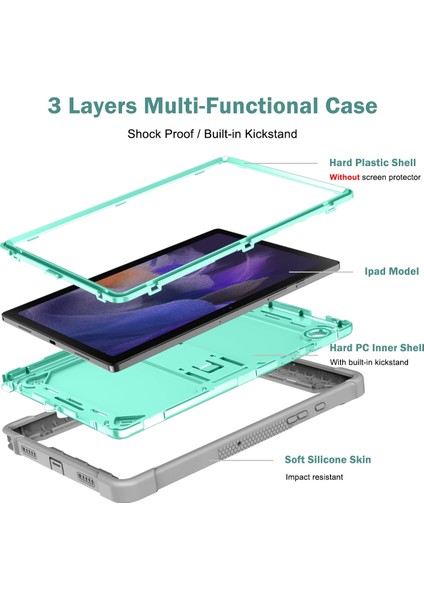 3 Layers Multi-Functional Case

Shock Proof / Built-in Kickstand

Hard Plastic Shell
Without screen protector

Ipad Model

Hard PC Inner Shell
With built-in kickstand

Soft Silicone Skin
Impact resistant