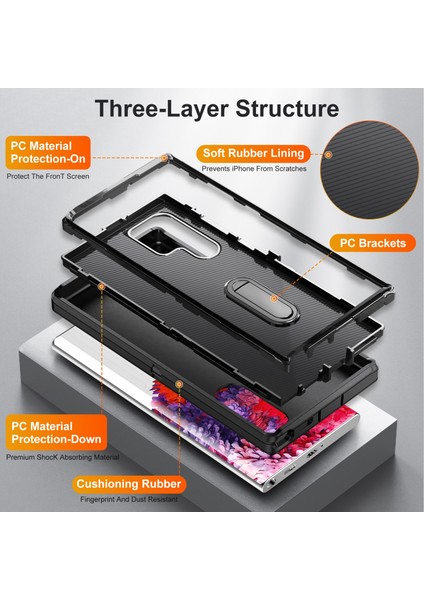 Three-Layer Structure

PC Material Protection-On

Protect The FronT Screen

Soft Rubber Lining

Prevents iPhone From Scratches

PC Brackets

PC Material Protection-Down

Premium ShocK Absorbing Material

Cushioning Rubber

Fingerprint And Dust Resistant