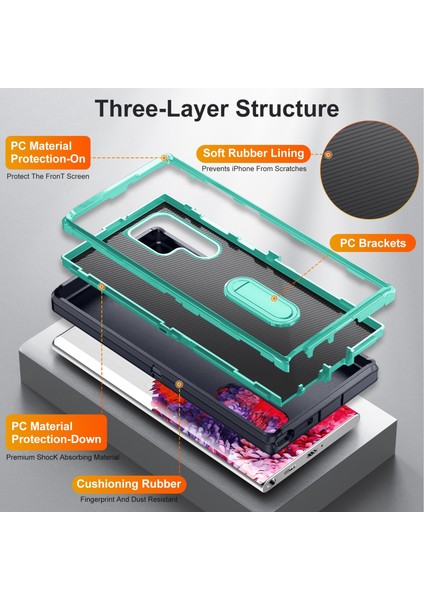 Three-Layer Structure

PC Material Protection-On

Protect The FronT Screen

Soft Rubber Lining

Prevents iPhone From Scratches

PC Brackets

PC Material Protection-Down

Premium ShocK Absorbing Material

Cushioning Rubber

Fingerprint And Dust Resistant