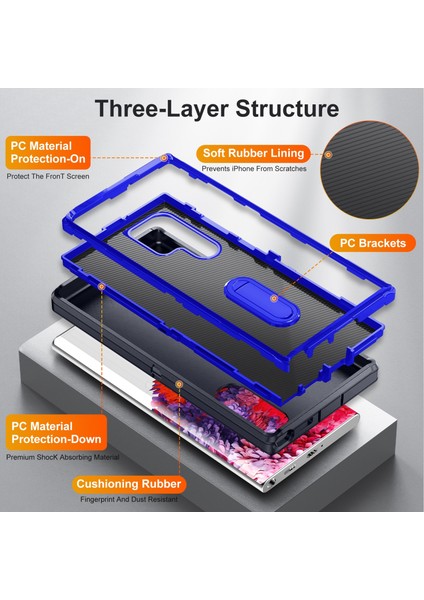 Three-Layer Structure

PC Material Protection-On

Protect The FronT Screen

Soft Rubber Lining

Prevents iPhone From Scratches

PC Brackets

PC Material Protection-Down

Premium ShocK Absorbing Material

Cushioning Rubber

Fingerprint And Dust Resistant