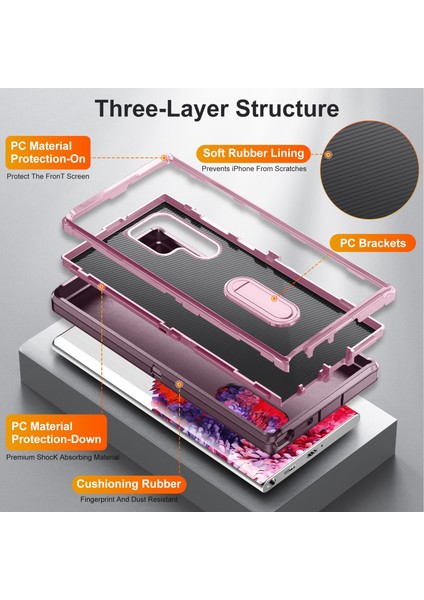 Three-Layer Structure

PC Material Protection-On
Protect The FronT Screen

Soft Rubber Lining
Prevents iPhone From Scratches

PC Brackets

PC Material Protection-Down
Premium ShocK Absorbing Material

Cushioning Rubber
Fingerprint And Dust Resistant